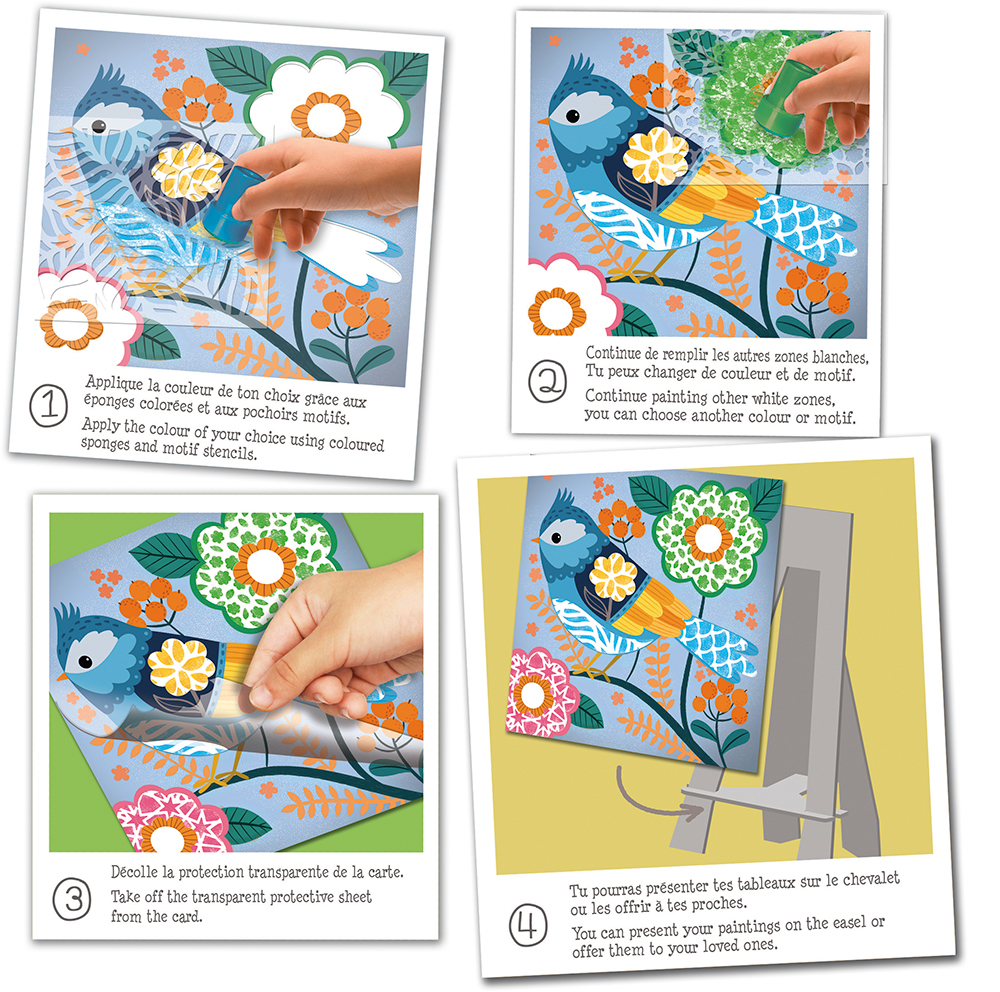 1
Applique la couleur de ton choix grâce aux éponges colorées et aux pochoirs motifs.
Apply the colour of your choice using coloured sponges and motif stencils.

2
Continue de remplir les autres zones blanches, Tu peux changer de couleur et de motif.
Continue painting other white zones, you can choose another colour or motif.

3
Décolle la protection transparente de la carte.
Take off the transparent protective sheet from the card.

4
Tu pourras présenter tes tableaux sur le chevalet ou les offrir à tes proches.
You can present your paintings on the easel or offer them to your loved ones.